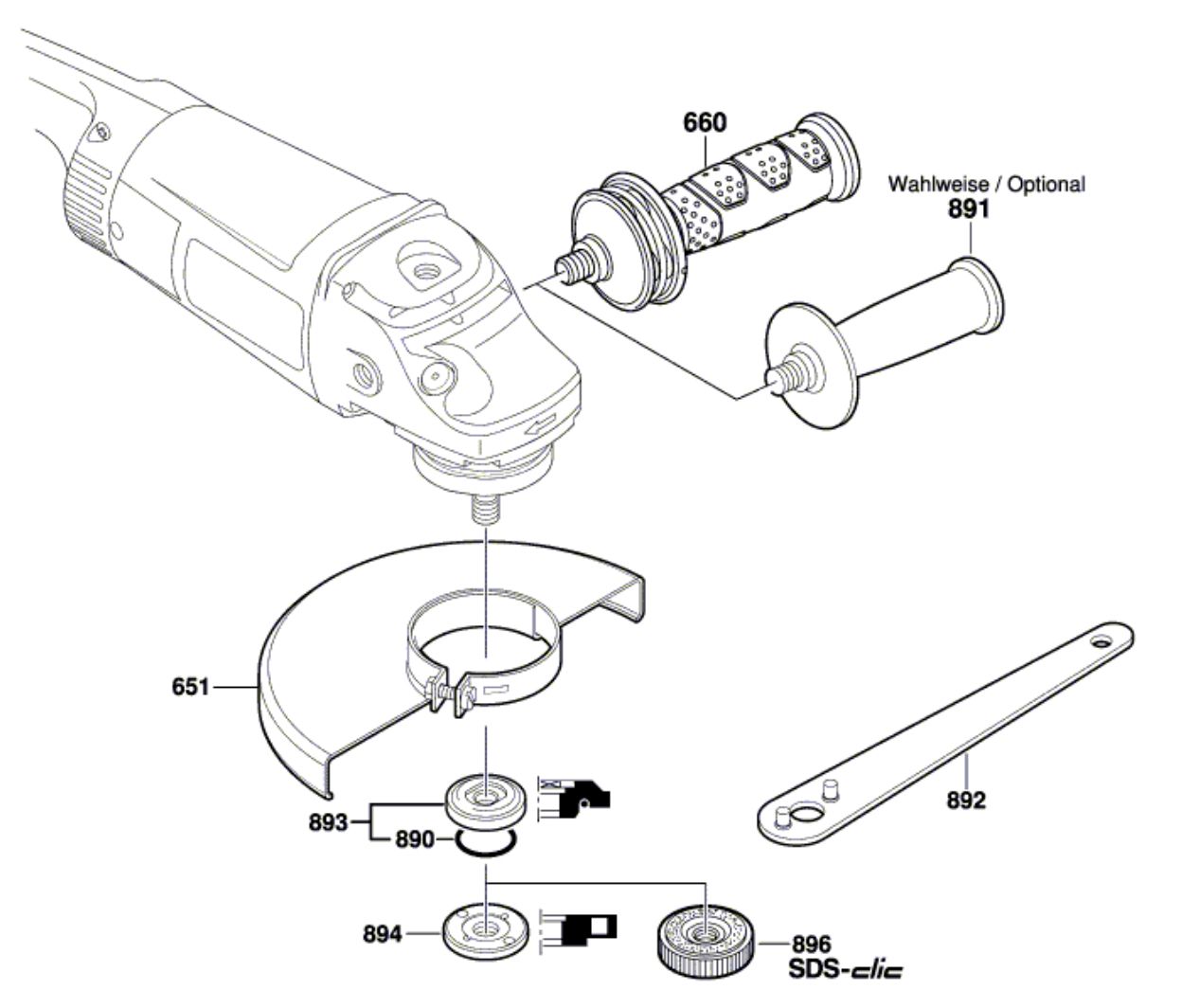 660
Wahlweise / Optional
891
651
893
890
892
894
896
SDS-clic